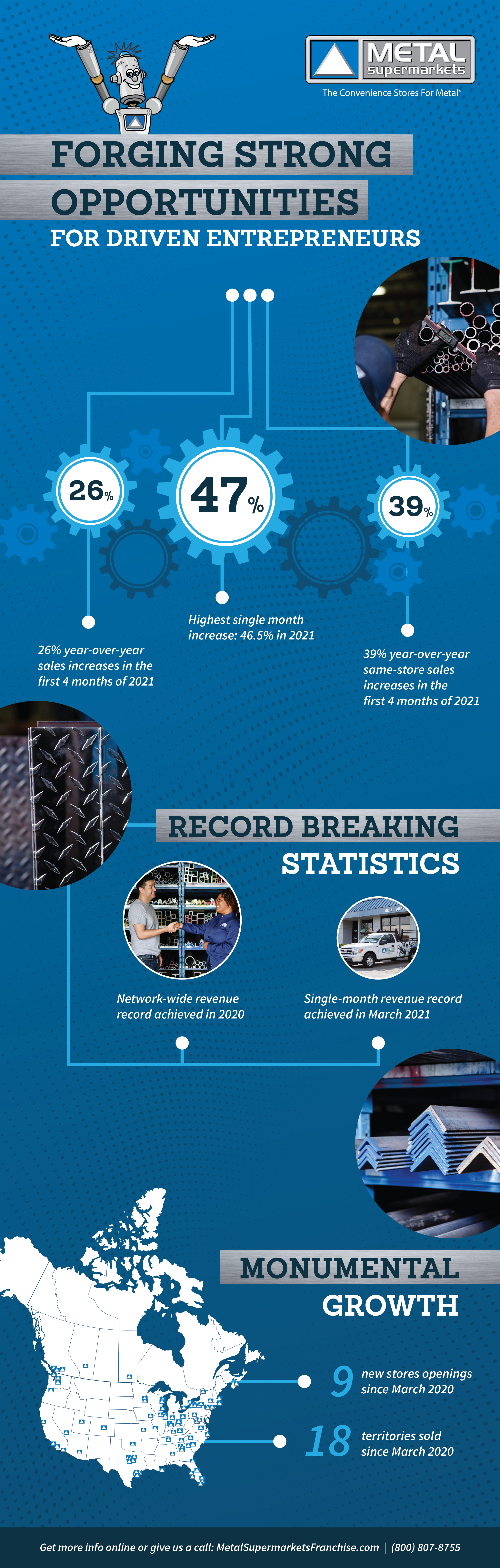 METAL supermarkets

The Convenience Stores For Metal®

FORGING STRONG OPPORTUNITIES

FOR DRIVEN ENTREPRENEURS

26%

47%

39%

26% year-over-year sales increases in the first 4 months of 2021

Highest single month increase: 46.5% in 2021

39% year-over-year same-store sales increases in the first 4 months of 2021

RECORD BREAKING STATISTICS

Network-wide revenue record achieved in 2020

Single-month revenue record achieved in March 2021

MONUMENTAL GROWTH

9 new stores openings since March 2020

18 territories sold since March 2020

Get more info online or give us a call: MetalSupermarketsFranchise.com | (800) 807-8755